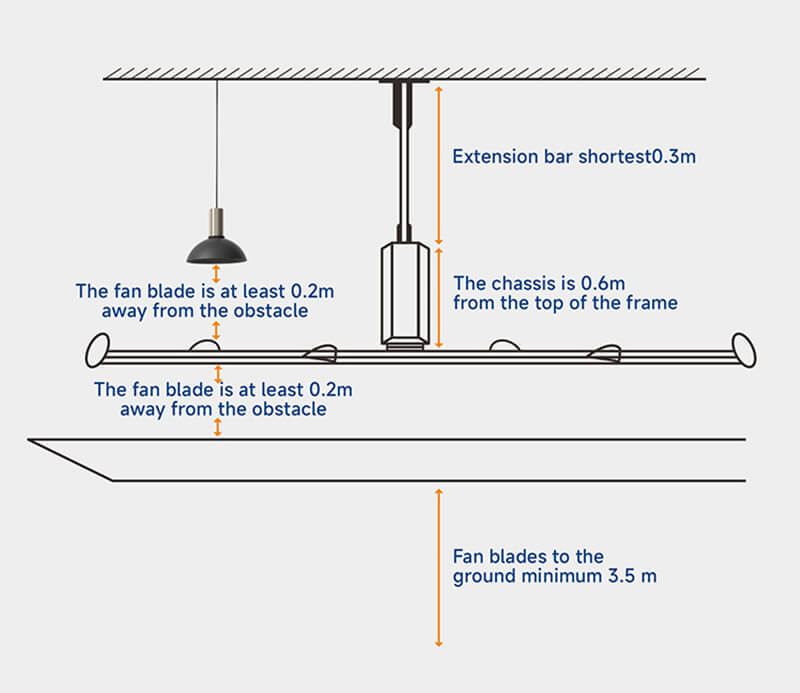 Extension bar shortest0.3m

The fan blade is at least 0.2m away from the obstacle

The chassis is 0.6m from the top of the frame

The fan blade is at least 0.2m away from the obstacle

Fan blades to the ground minimum 3.5 m